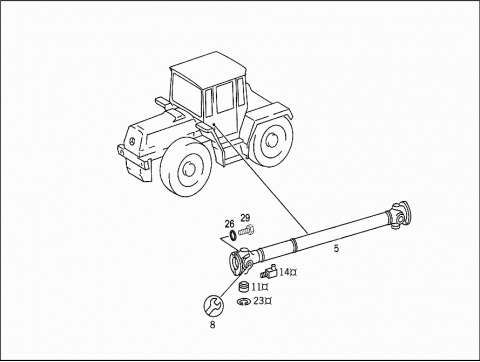 26
29
5
14¤
11¤
23¤
8