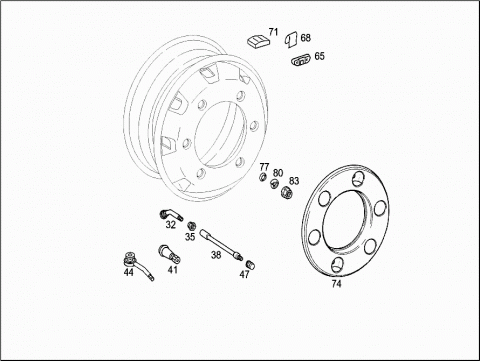 71
68
65
77
80
83
32
35
38
44
41
47
74