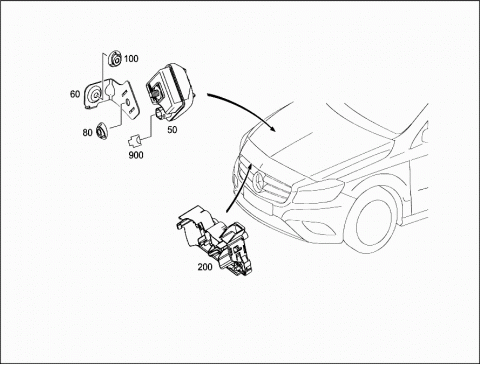 100
60
80
50
900
200