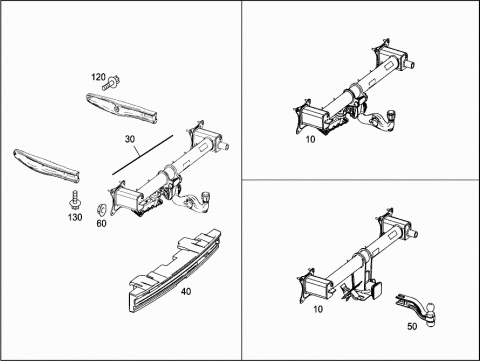 120

30

130

60

40

10

10

50