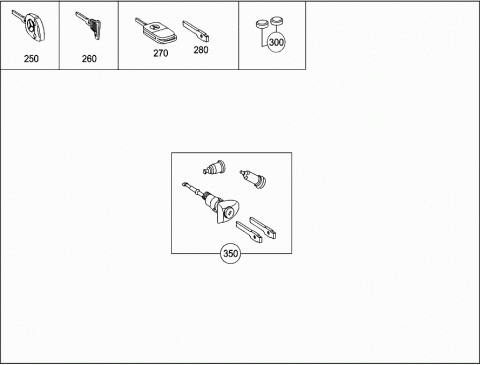 250

260

270

280

300

350