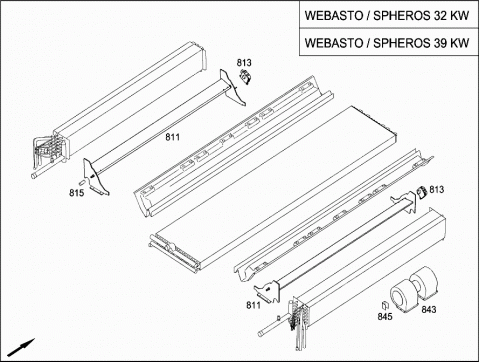 WEBASTO / SPHEROS 32 KW

WEBASTO / SPHEROS 39 KW

813

811

815

813

811

845

843