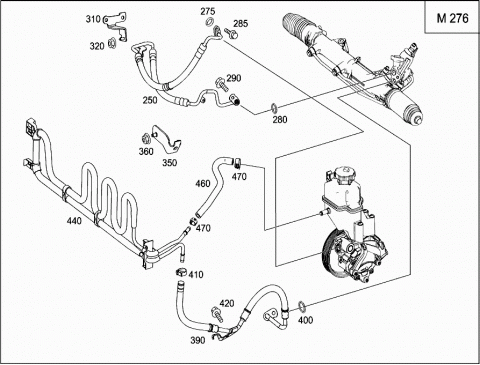 M 276

310
320
275
285
290
250
280
360
350
460
470
440
470
410
420
400
390