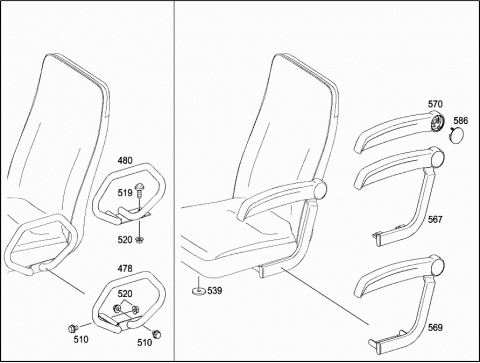 480
519
520
478
520
510
510
570
586
567
539
569