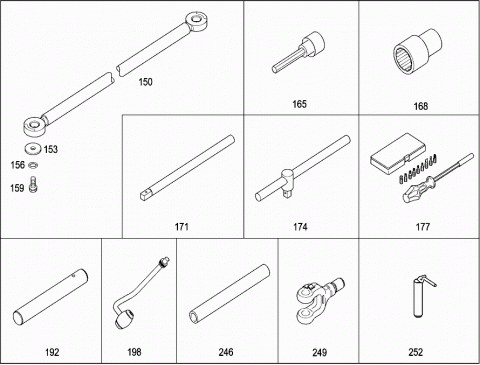 150
153
156
159
165
168
171
174
177
192
198
246
249
252