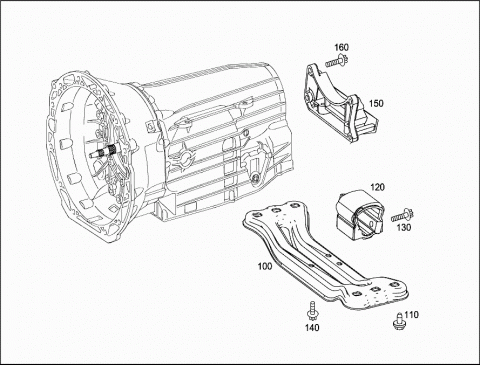 160
150
120
130
100
140
110