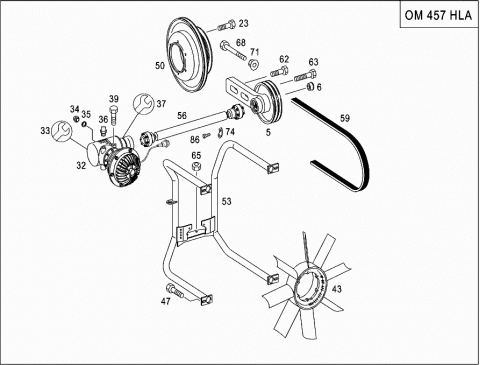 OM 457 HLA

23
68
71
50
62
63
6
39
37
34
35
36
56
59
33
86
74
5
32
65
53
43
47