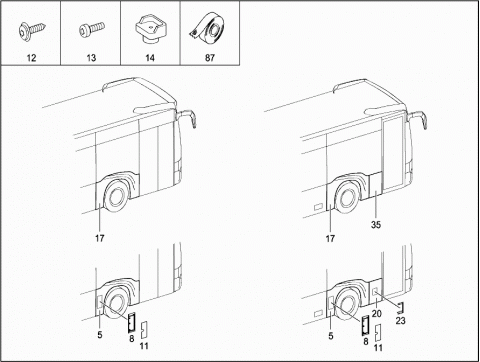 12
13
14
87
17
17
35
5
8
11
5
8
11
20
23