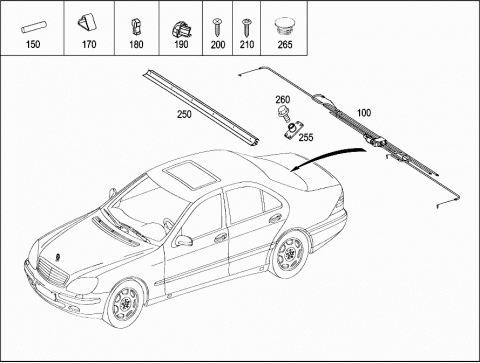 150
170
180
190
200
210
265

250
260
255
100