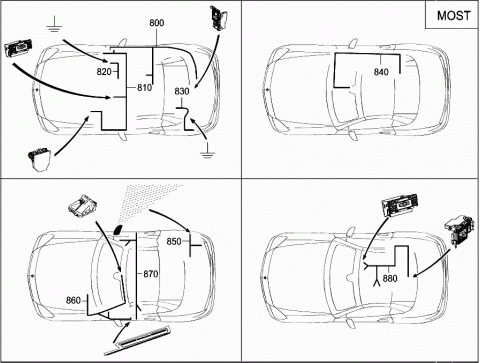 800
820
810
830

MOST
840

850
870
860

880