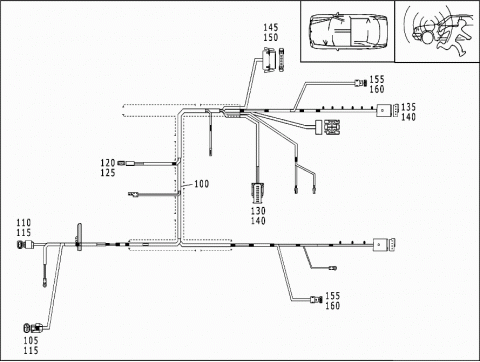 145
150

155
160

135
140

120
125

100

130
140

110
115

155
160

105
115