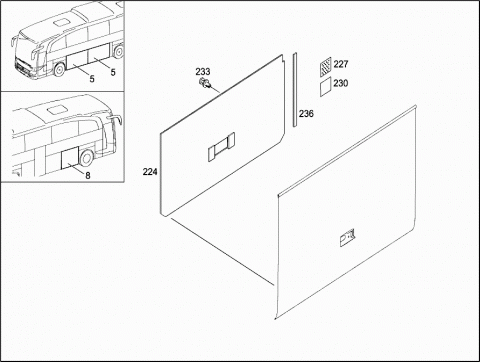 5
5
8
233
227
230
236
224