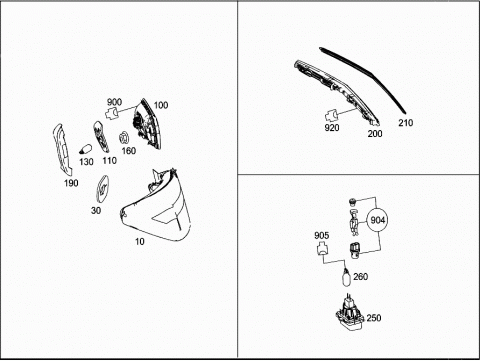 900
100
160
130
110
190
30
10
920
200
210
904
905
260
250