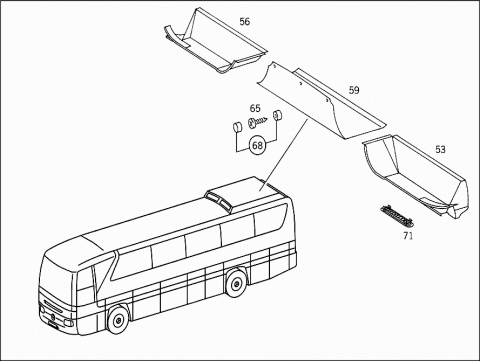 56

59

65

68

53

71