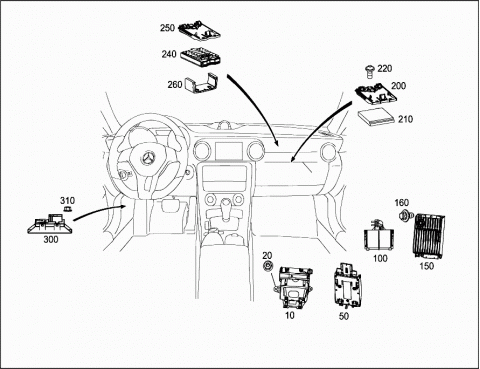 250
240
260
220
200
210
310
300
160
100
150
20
10
50