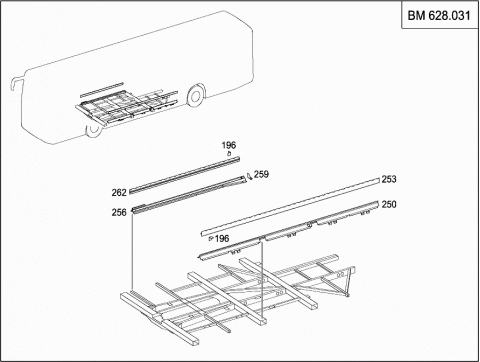 BM 628.031

196

259

262

253

256

250

196