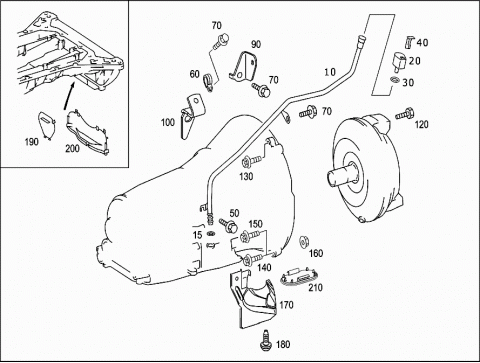 190
200
70
90
60
70
100
10
40
20
30
70
120
130
50
150
15
160
140
210
170
180