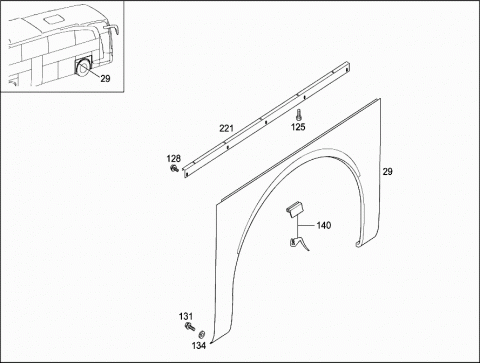 29

221

125

128

29

140

131

134