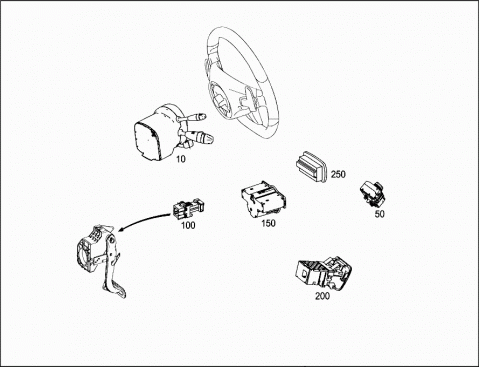 10
250
50
100
150
200