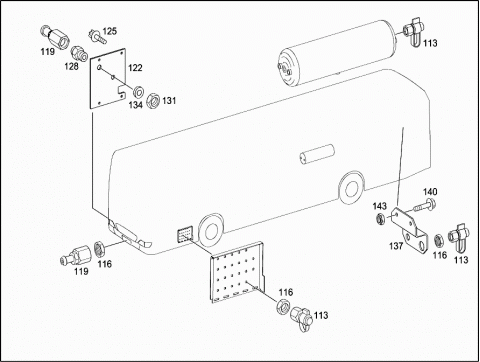 119
125
128
122
134
131
113
140
143
137
116
113
119
116
116
113