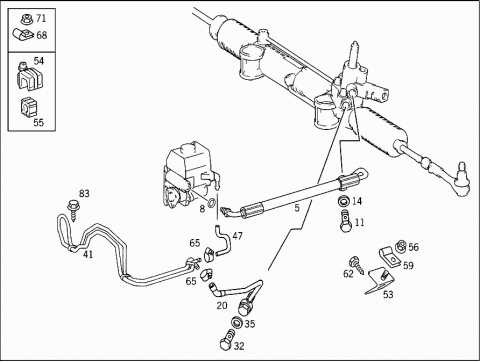 71
68
54
55
83
41
8
5
14
11
47
65
65
20
35
32
56
59
62
53