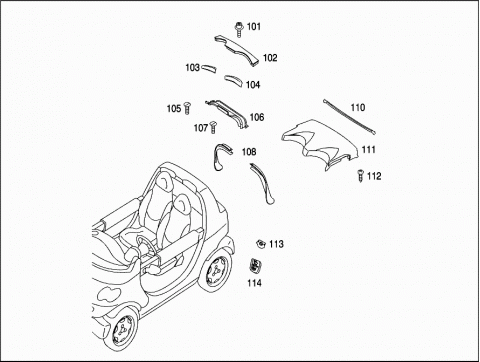 101
102
103
104
105
106
107
108
110
111
112
113
114