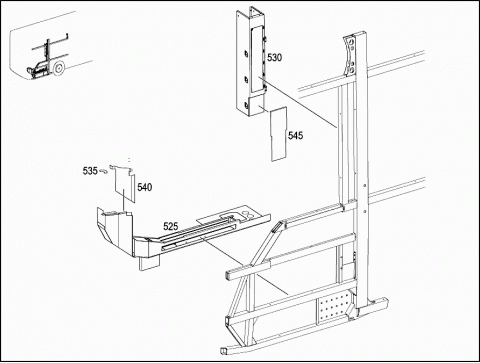 530

545

535

540

525