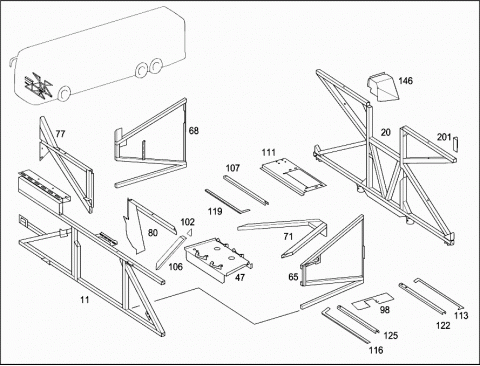 146
77
68
20
201
111
107
119
102
80
71
106
47
65
11
98
113
122
125
116