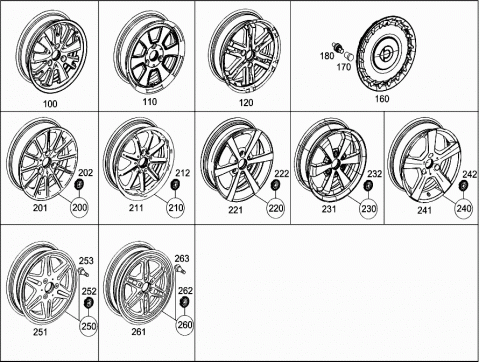 100

110

120

180

170

160

202

201

200

212

211

210

222

221

220

232

231

230

242

241

240

253

252

251

250

263

262

261

260