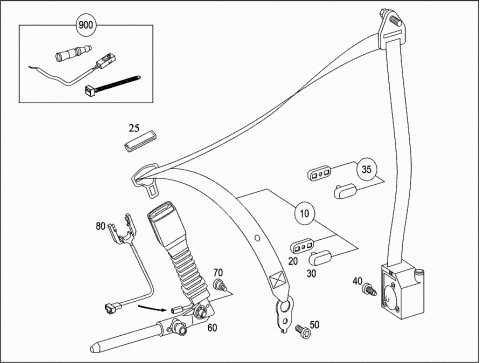 900

25

35

10

80

20

30

70

40

60

50