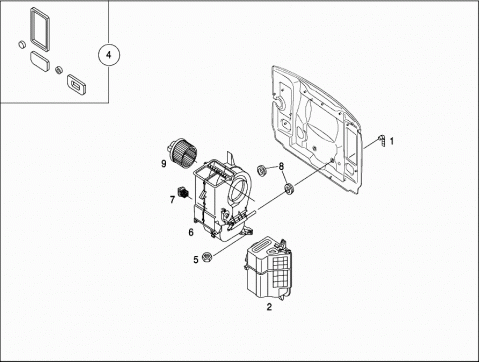 4
1
9
8
7
6
5
2