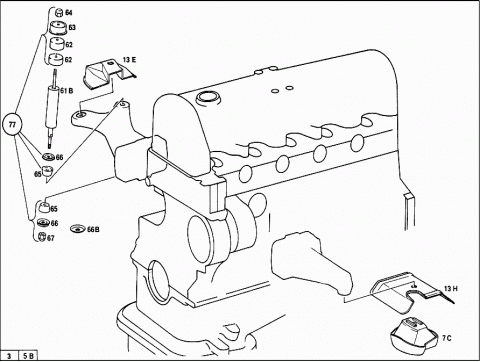 64
63
62
62
13 E
61 B
77
66
65
65
66
66B
67
13 H
7 C
3
5 B