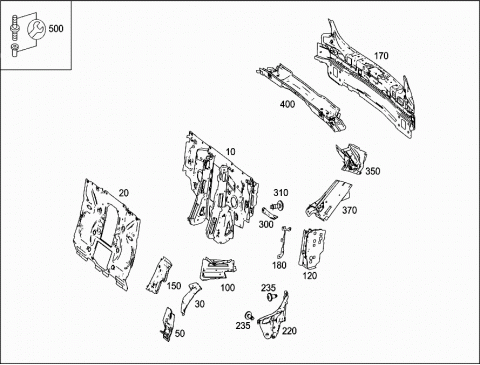 500

170

400

10

350

20

310

370

300

180

120

150

100

235

30

235

220

50