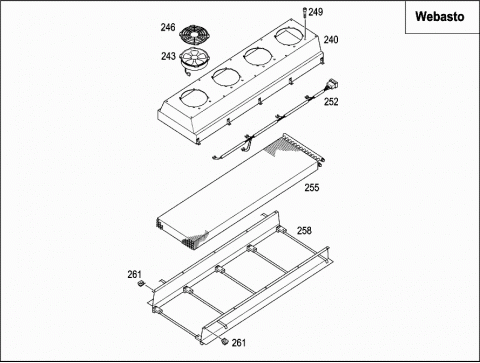 Webasto

249
246
240
243
252
255
258
261
261