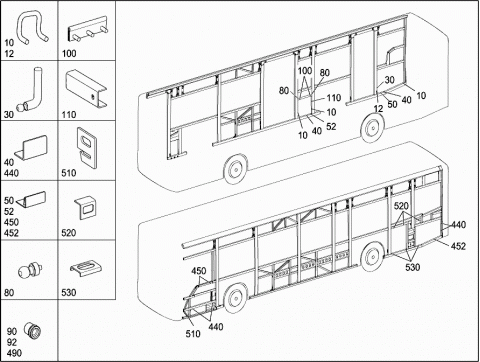 10
12

100

30

110

40
440

510

50
52
450
452

520

80

530

90
92
490

100
80
80
110
10
10
40
52
30
12
50
40
10

520
440
452
530
450
510
440