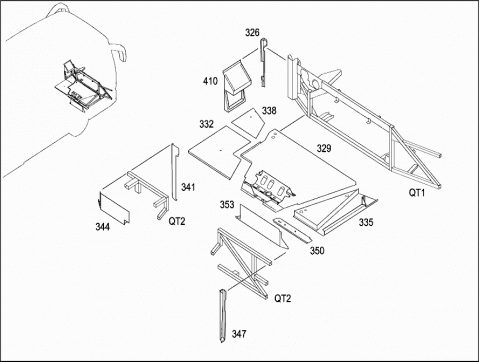 326
410
338
332
329
341
QT1
353
344
QT2
335
350
QT2
347