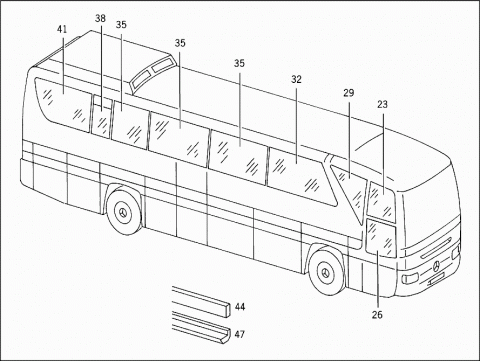 41
38
35
35
35
32
29
23
26
44
47