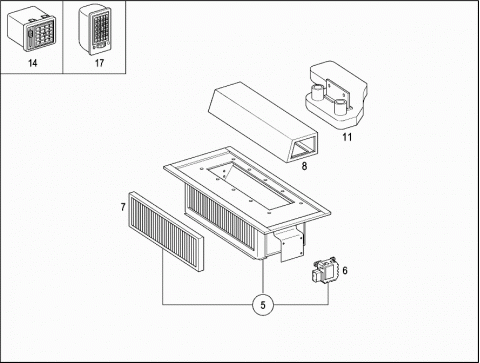 14
17
11
8
7
6
5