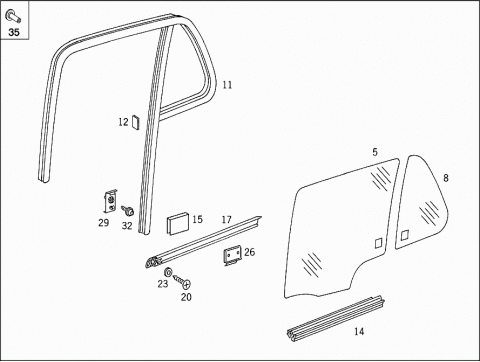 35

11

12

5

8

29

32

15

17

26

23

20

14