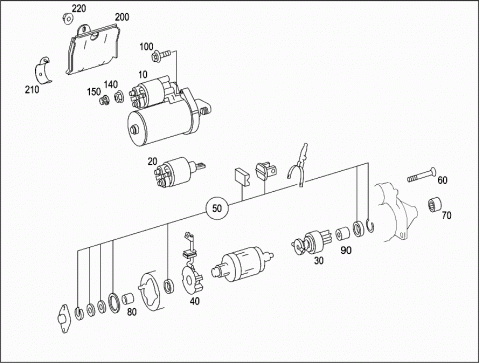 220
200
100
210
10
150
140
20
60
50
70
30
90
40
80