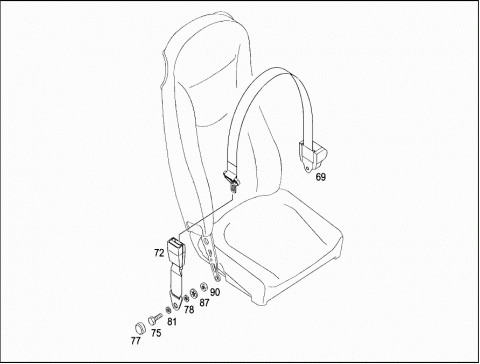 69
72
90
87
78
81
75
77