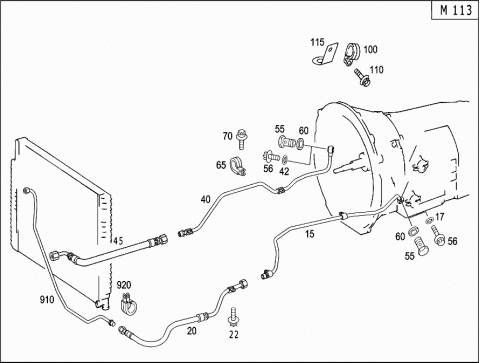 M 113

115
100
110
70
55
60
65
56
42
40
45
15
17
60
56
55
920
910
20
22