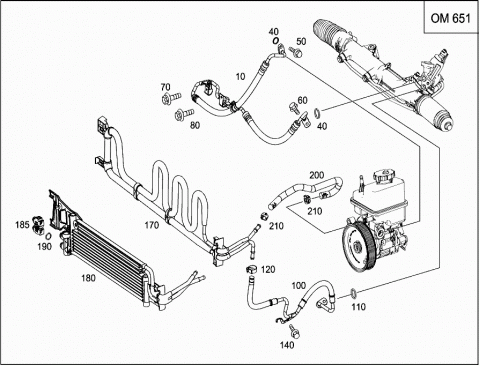 OM 651

40
50
10
70
60
80
40
200
210
210
170
185
190
180
120
100
110
140