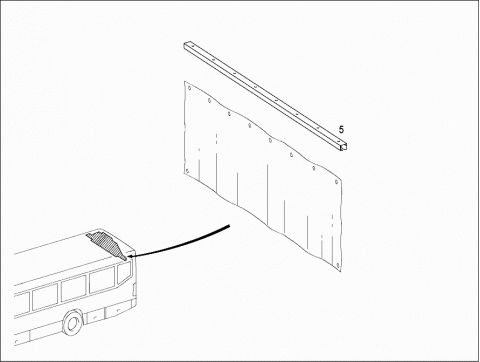 5