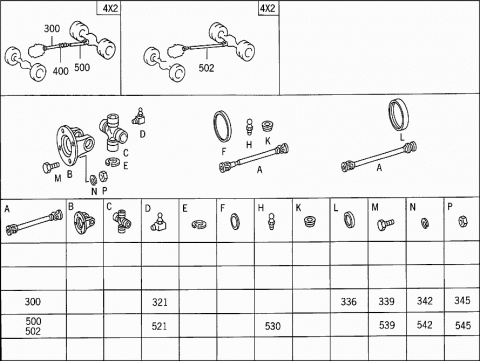 4X2

300
400
500

4X2

502

D
C
E
M
B
N
P

F
H
K
A

L
A

| A | B | C | D | E | F | H | K | L | M | N | P |
|---|---|---|---|---|---|---|---|---|---|---|---|
| | | | | | | | | | | | |
| | | | | | | | | | | | |
| 300 | | | 321 | | | | | 336 | 339 | 342 | 345 |
| 500 502 | | | 521 | | | 530 | | | 539 | 542 | 545 |
| | | | | | | | | | | | |