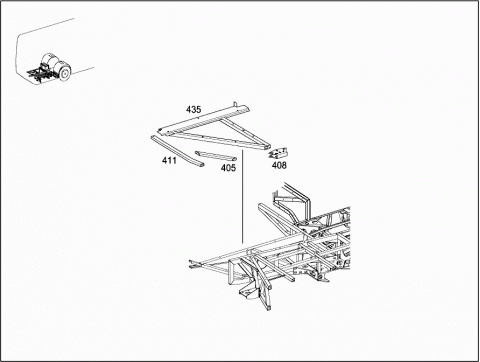 435
411
405
408