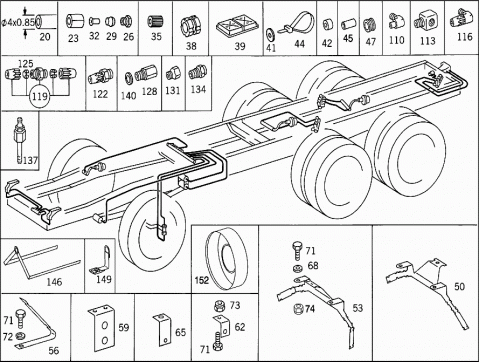 ø4x0.85
20
23
32
29
26
35
38
39
41
44
42
45
47
110
113
116
125
119
122
140
128
131
134
137
146
149
152
71
68
74
53
50
71
72
56
59
65
73
62
71