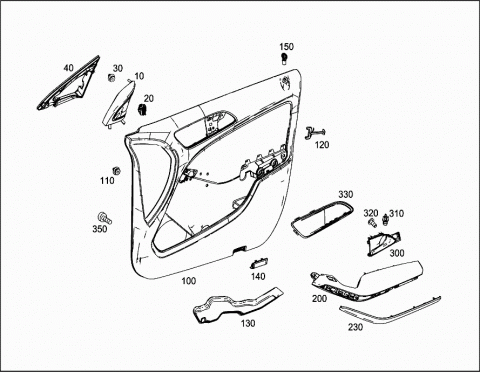 150
40
30
10
20
120
110
330
320
310
350
300
100
140
200
130
230