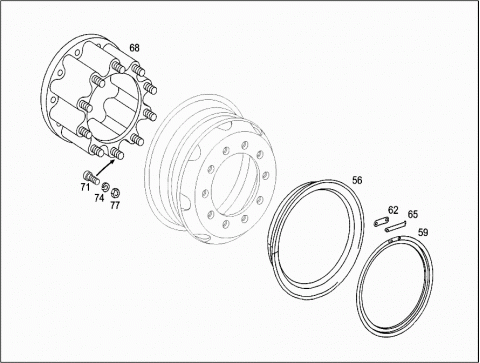 68
71
74
77
56
62
65
59