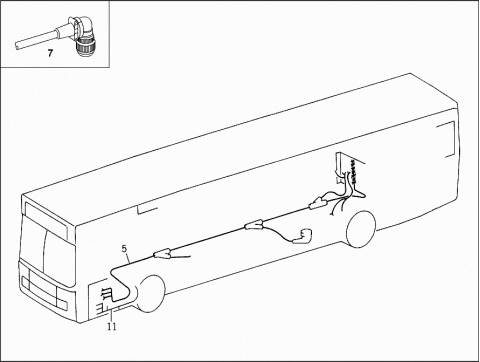 7

5

11